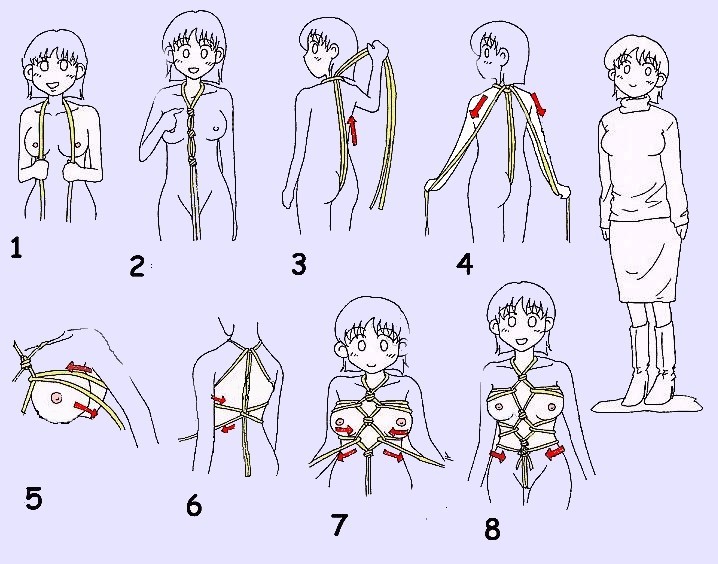 1

2

3

4

5

6

7

8