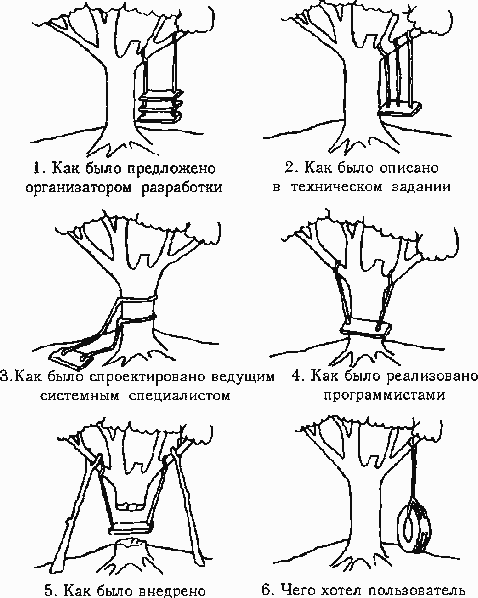 1. Как было предложено организатором разработки

2. Как было описано в техническом задании

3.Как было спроектировано ведущим системным специалистом

4. Как было реализовано программистами

5. Как было внедрено

6. Чего хотел пользователь